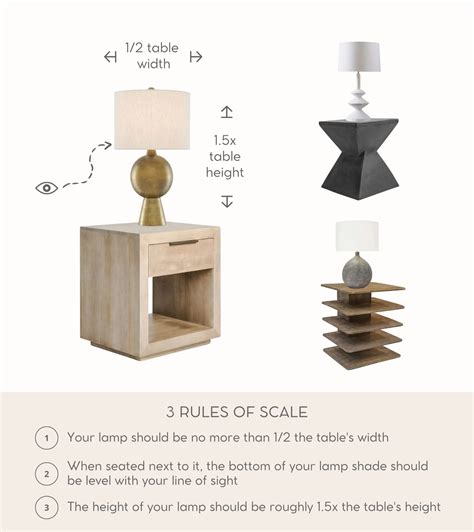 1/2 table width

1.5x table height

3 RULES OF SCALE

1 Your lamp should be no more than 1/2 the table's width

2 When seated next to it, the bottom of your lamp shade should be level with your line of sight

3 The height of your lamp should be roughly 1.5x the table's height