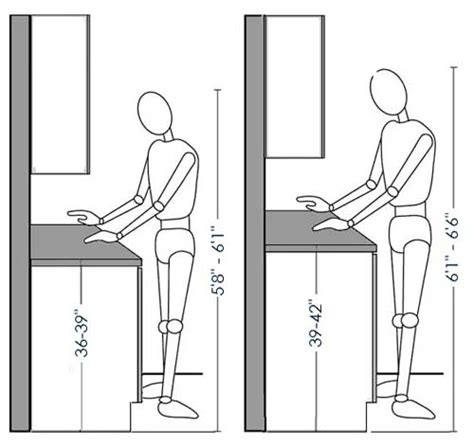 36-39"
5'8" - 6'1"
39-42"
6'1" - 6'6"