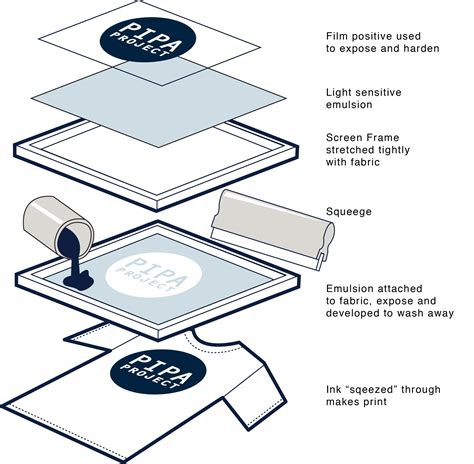 PIPA PROJECT

Film positive used to expose and harden

Light sensitive emulsion

Screen Frame stretched tightly with fabric

Squeege

PIPA PROJECT

Emulsion attached to fabric, expose and developed to wash away

PIPA PROJECT

Ink “sqeezed” through makes print