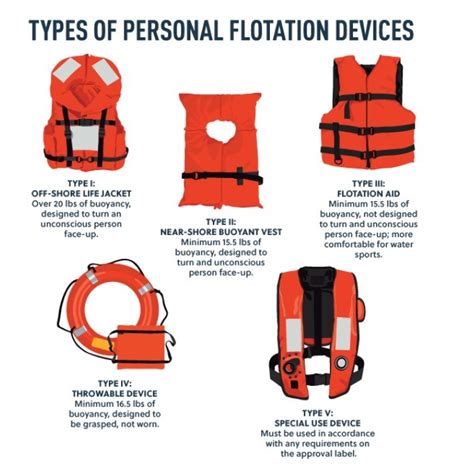 TYPES OF PERSONAL FLOTATION DEVICES

TYPE I:
OFF-SHORE LIFE JACKET
Over 20 lbs of buoyancy, designed to turn an unconscious person face-up.

TYPE II:
NEAR-SHORE BUOYANT VEST
Minimum 15.5 lbs of buoyancy, designed to turn and unconscious person face-up.

TYPE III:
FLOTATION AID
Minimum 15.5 lbs of buoyancy, not designed to turn and unconscious person face-up; more comfortable for water sports.

TYPE IV:
THROWABLE DEVICE
Minimum 16.5 lbs of buoyancy, designed to be grasped, not worn.

TYPE V:
SPECIAL USE DEVICE
Must be used in accordance with any requirements on the approval label.