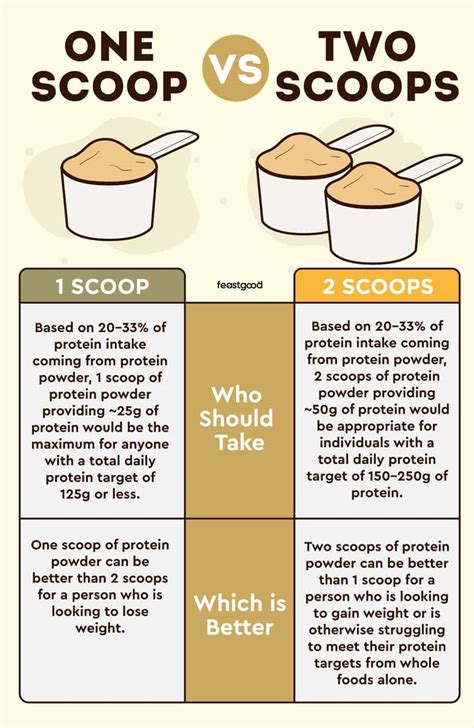 ONE SCOOP

VS

TWO SCOOPS

| 1 SCOOP | feastgood | 2 SCOOPS |
|---|---|---|
| Based on 20–33% of protein intake coming from protein powder, 1 scoop of protein powder providing ~25g of protein would be the maximum for anyone with a total daily protein target of 125g or less. | Who Should Take | Based on 20–33% of protein intake coming from protein powder, 2 scoops of protein powder providing ~50g of protein would be appropriate for individuals with a total daily protein target of 150–250g of protein. |
| One scoop of protein powder can be better than 2 scoops for a person who is looking to lose weight. | Which is Better | Two scoops of protein powder can be better than 1 scoop for a person who is looking to gain weight or is otherwise struggling to meet their protein targets from whole foods alone. |