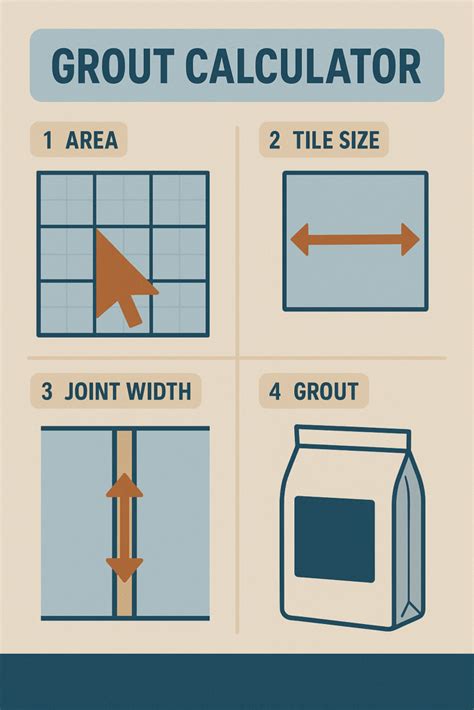 GROUT CALCULATOR

1 AREA

2 TILE SIZE

3 JOINT WIDTH

4 GROUT