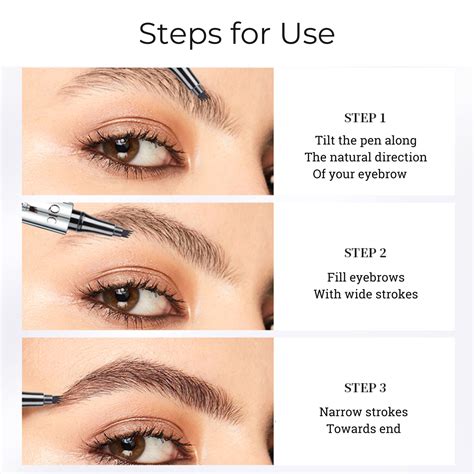 Steps for Use

STEP 1

Tilt the pen along
The natural direction
Of your eyebrow

STEP 2

Fill eyebrows
With wide strokes

STEP 3

Narrow strokes
Towards end