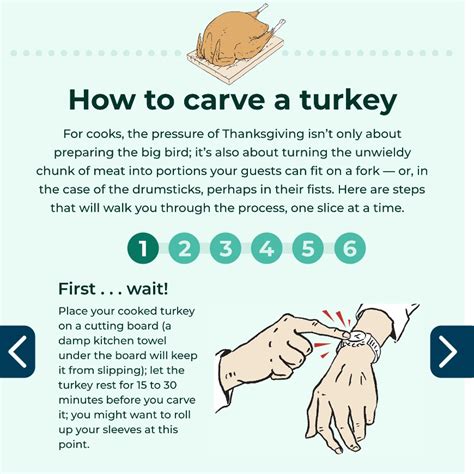 How to carve a turkey

For cooks, the pressure of Thanksgiving isn't only about preparing the big bird; it's also about turning the unwieldy chunk of meat into portions your guests can fit on a fork — or, in the case of the drumsticks, perhaps in their fists. Here are steps that will walk you through the process, one slice at a time.

1 2 3 4 5 6

First . . . wait!

Place your cooked turkey on a cutting board (a damp kitchen towel under the board will keep it from slipping); let the turkey rest for 15 to 30 minutes before you carve it; you might want to roll up your sleeves at this point.