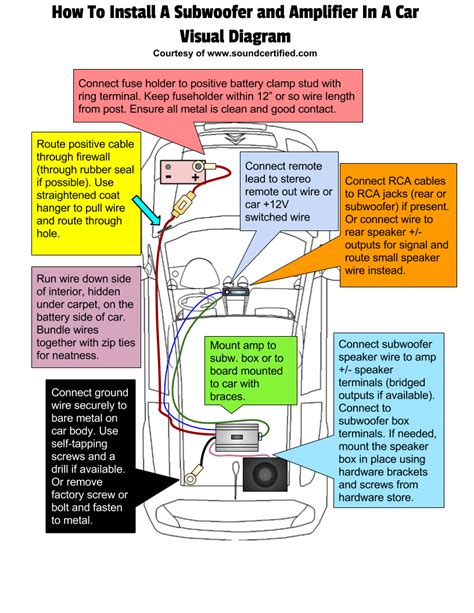 How To Install A Subwoofer and Amplifier In A Car
Visual Diagram
Courtesy of www.soundcertified.com

Connect fuse holder to positive battery clamp stud with ring terminal. Keep fuseholder within 12" or so wire length from post. Ensure all metal is clean and good contact.

Route positive cable through firewall (through rubber seal if possible). Use straightened coat hanger to pull wire and route through hole.

- +

Connect remote lead to stereo remote out wire or car +12V switched wire

Connect RCA cables to RCA jacks (rear or subwoofer) if present. Or connect wire to rear speaker +/- outputs for signal and route small speaker wire instead.

Run wire down side of interior, hidden under carpet, on the battery side of car. Bundle wires together with zip ties for neatness.

Mount amp to subw. box or to board mounted to car with braces.

Connect subwoofer speaker wire to amp +/- speaker terminals (bridged outputs if available). Connect to subwoofer box terminals. If needed, mount the speaker box in place using hardware brackets and screws from hardware store.

Connect ground wire securely to bare metal on car body. Use self-tapping screws and a drill if available. Or remove factory screw or bolt and fasten to metal.