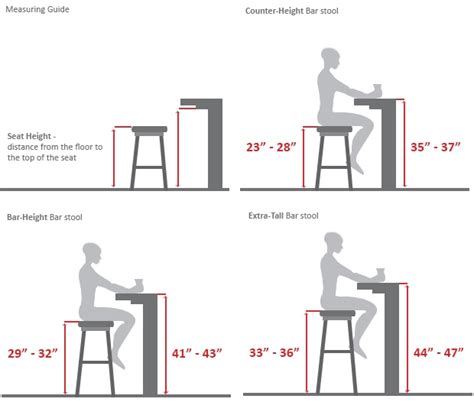 Measuring Guide

Seat Height - distance from the floor to the top of the seat

Counter-Height Bar stool

23” - 28”

35” - 37”

Bar-Height Bar stool

29” - 32”

41” - 43”

Extra-Tall Bar stool

33” - 36”

44” - 47”