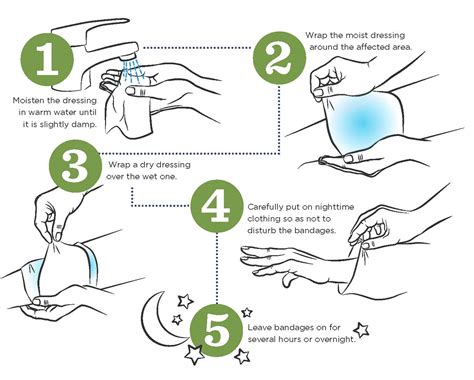 1

Moisten the dressing in warm water until it is slightly damp.

2

Wrap the moist dressing around the affected area.

3

Wrap a dry dressing over the wet one.

4

Carefully put on nighttime clothing so as not to disturb the bandages.

5

Leave bandages on for several hours or overnight.