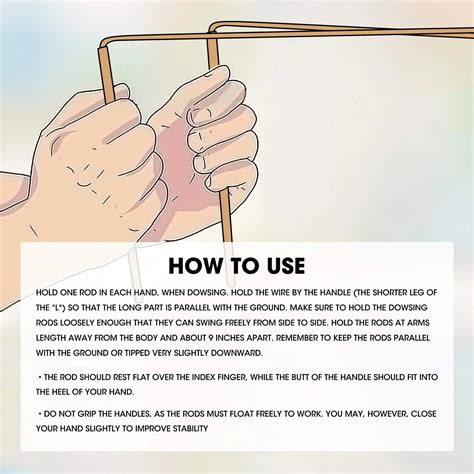 HOW TO USE

HOLD ONE ROD IN EACH HAND, WHEN DOWSING. HOLD THE WIRE BY THE HANDLE (THE SHORTER LEG OF THE "L") SO THAT THE LONG PART IS PARALLEL WITH THE GROUND. MAKE SURE TO HOLD THE DOWSING RODS LOOSELY ENOUGH THAT THEY CAN SWING FREELY FROM SIDE TO SIDE. HOLD THE RODS AT ARMS LENGTH AWAY FROM THE BODY AND ABOUT 9 INCHES APART. REMEMBER TO KEEP THE RODS PARALLEL WITH THE GROUND OR TIPPED VERY SLIGHTLY DOWNWARD.

• THE ROD SHOULD REST FLAT OVER THE INDEX FINGER, WHILE THE BUTT OF THE HANDLE SHOULD FIT INTO THE HEEL OF YOUR HAND.

• DO NOT GRIP THE HANDLES, AS THE RODS MUST FLOAT FREELY TO WORK. YOU MAY, HOWEVER, CLOSE YOUR HAND SLIGHTLY TO IMPROVE STABILITY