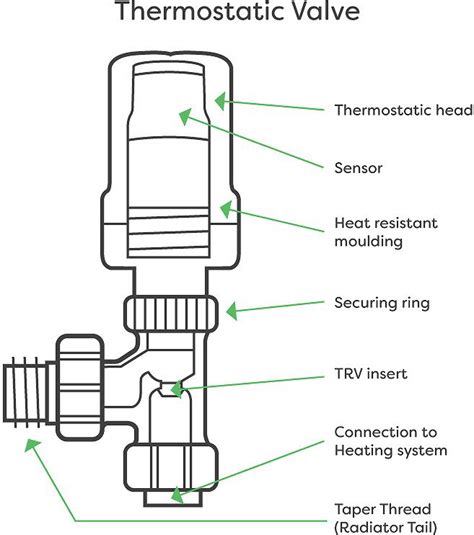 Thermostatic Valve

Thermostatic head

Sensor

Heat resistant moulding

Securing ring

TRV insert

Connection to Heating system

Taper Thread (Radiator Tail)