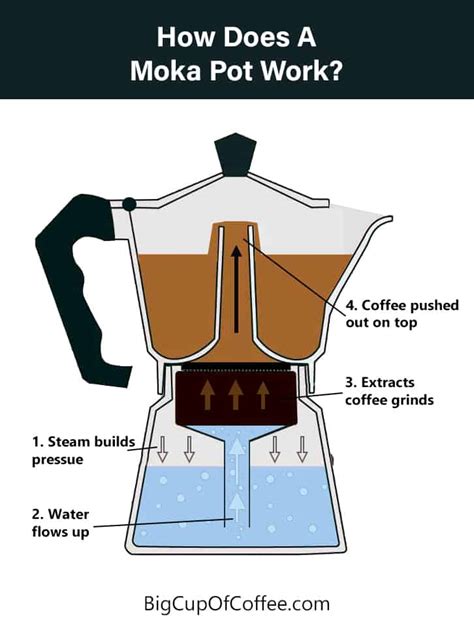 How Does A Moka Pot Work?

4. Coffee pushed out on top

3. Extracts coffee grinds

1. Steam builds pressue

2. Water flows up

BigCupOfCoffee.com