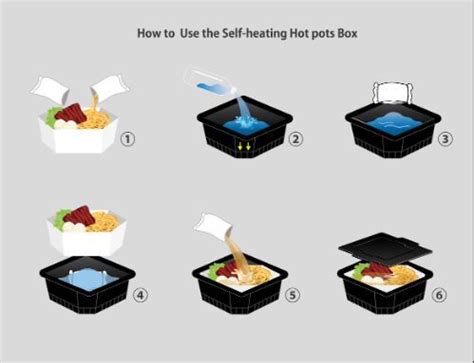 How to  Use the Self-heating Hot pots Box

①

②

③

④

⑤

⑥