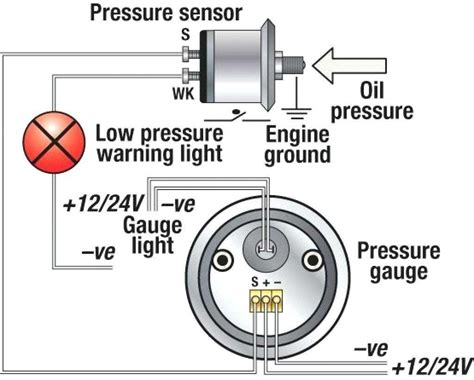 Pressure sensor
S
WK
Oil pressure
Low pressure warning light
Engine ground
+12/24V
–ve
Gauge light
–ve
Pressure gauge
S + –
–ve
+12/24V