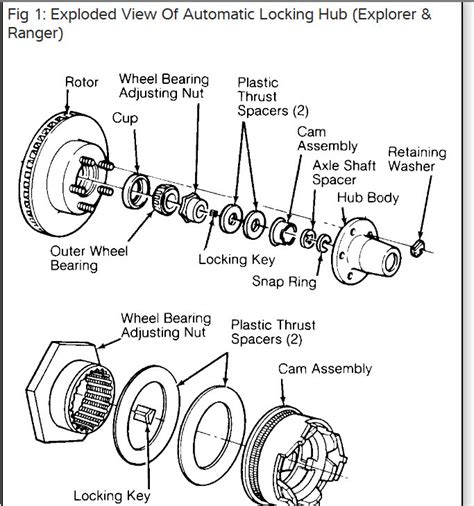 Fig 1: Exploded View Of Automatic Locking Hub (Explorer & Ranger)

Rotor
Wheel Bearing Adjusting Nut
Plastic Thrust Spacers (2)
Cup
Cam Assembly
Retaining Washer
Axle Shaft Spacer
Hub Body
Outer Wheel Bearing
Locking Key
Snap Ring

Wheel Bearing Adjusting Nut
Plastic Thrust Spacers (2)
Cam Assembly
Locking Key