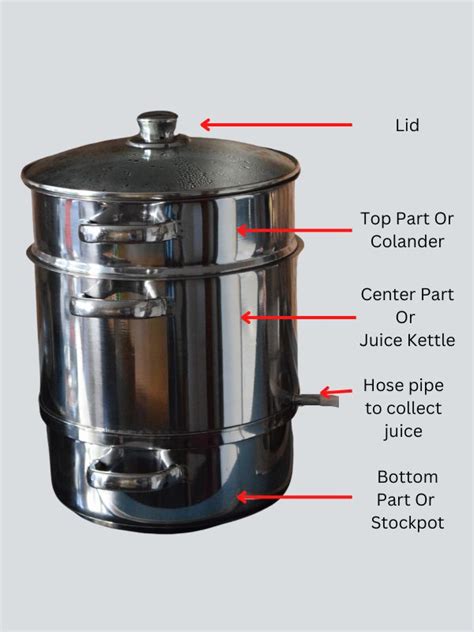 Lid

Top Part Or Colander

Center Part Or Juice Kettle

Hose pipe to collect juice

Bottom Part Or Stockpot