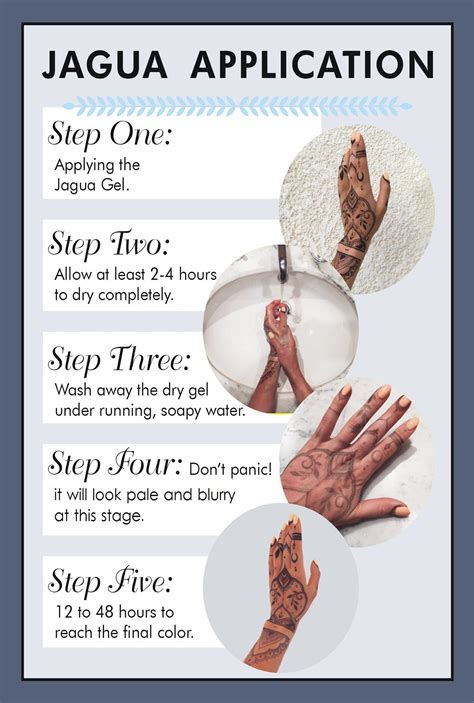 JAGUA APPLICATION

Step One:
Applying the Jagua Gel.

Step Two:
Allow at least 2-4 hours to dry completely.

Step Three:
Wash away the dry gel under running, soapy water.

Step Four: Don't panic! it will look pale and blurry at this stage.

Step Five:
12 to 48 hours to reach the final color.