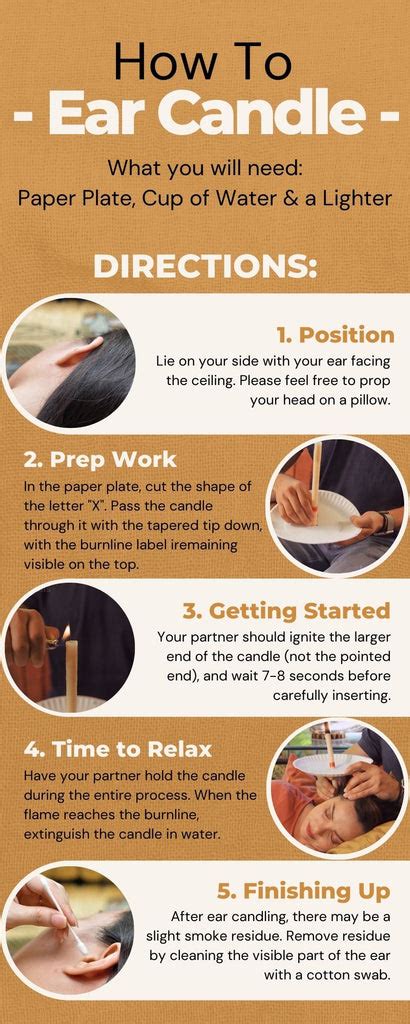 How To
- Ear Candle -

What you will need:
Paper Plate, Cup of Water & a Lighter

DIRECTIONS:

1. Position
Lie on your side with your ear facing the ceiling. Please feel free to prop your head on a pillow.

2. Prep Work
In the paper plate, cut the shape of the letter "X". Pass the candle through it with the tapered tip down, with the burnline label iremaining visible on the top.

3. Getting Started
Your partner should ignite the larger end of the candle (not the pointed end), and wait 7-8 seconds before carefully inserting.

4. Time to Relax
Have your partner hold the candle during the entire process. When the flame reaches the burnline, extinguish the candle in water.

5. Finishing Up
After ear candling, there may be a slight smoke residue. Remove residue by cleaning the visible part of the ear with a cotton swab.