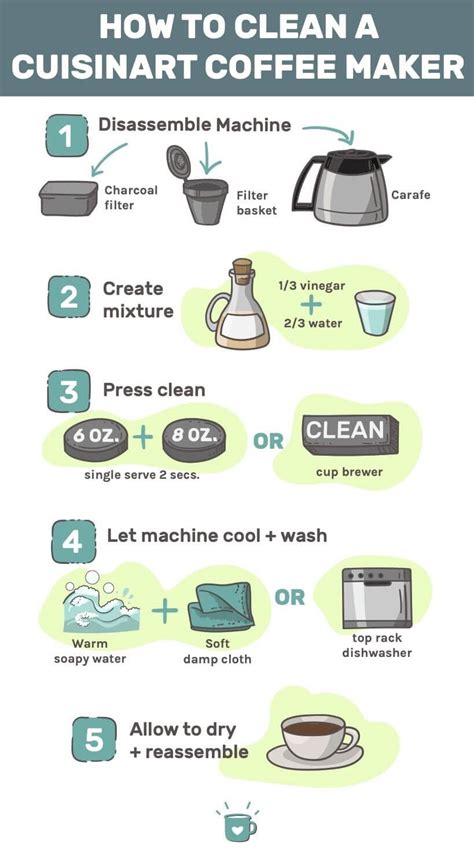 HOW TO CLEAN A CUISINART COFFEE MAKER

1 Disassemble Machine

Charcoal filter

Filter basket

Carafe

2 Create mixture

1/3 vinegar + 2/3 water

3 Press clean

6 OZ. + 8 OZ.

single serve 2 secs.

OR

CLEAN

cup brewer

4 Let machine cool + wash

Warm soapy water

+

Soft damp cloth

OR

top rack dishwasher

5 Allow to dry + reassemble