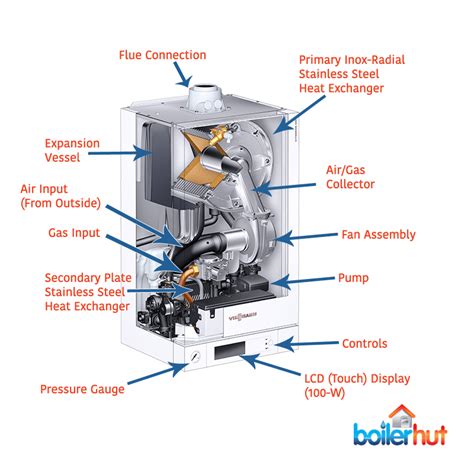 Flue Connection

Primary Inox-Radial Stainless Steel Heat Exchanger

Expansion Vessel

Air/Gas Collector

Air Input (From Outside)

Gas Input

Fan Assembly

Secondary Plate Stainless Steel Heat Exchanger

Pump

VIESSMANN

Controls

Pressure Gauge

LCD (Touch) Display (100-W)

boilerhut