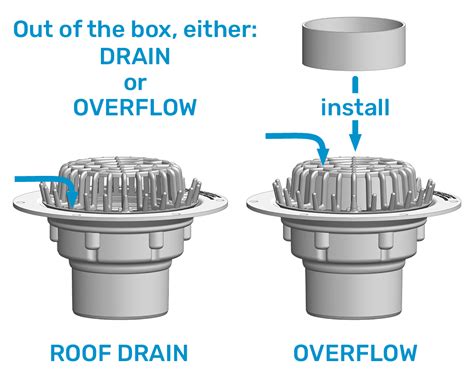 Out of the box, either:
DRAIN
or
OVERFLOW

install

ROOF DRAIN

OVERFLOW