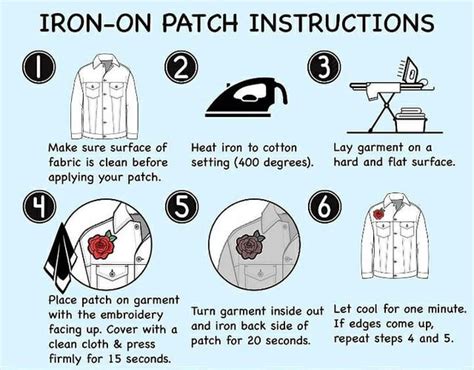 IRON-ON PATCH INSTRUCTIONS

1

Make sure surface of fabric is clean before applying your patch.

2

Heat iron to cotton setting (400 degrees).

3

Lay garment on a hard and flat surface.

4

Place patch on garment with the embroidery facing up. Cover with a clean cloth & press firmly for 15 seconds.

5

Turn garment inside out and iron back side of patch for 20 seconds.

6

Let cool for one minute. If edges come up, repeat steps 4 and 5.