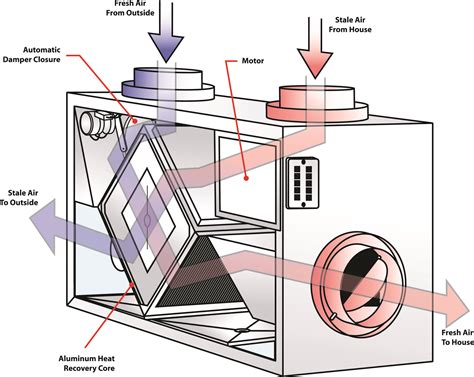 Fresh Air
From Outside

Stale Air
From House

Automatic
Damper Closure

Motor

Stale Air
To Outside

Fresh Air
To House

Aluminum Heat
Recovery Core