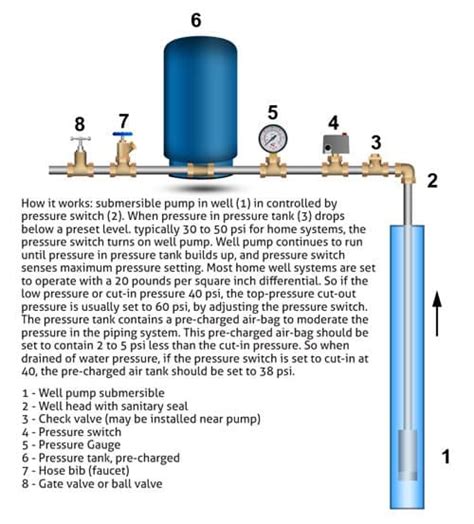 6

8

7

5

4

3

2

How it works: submersible pump in well (1) in controlled by pressure switch (2). When pressure in pressure tank (3) drops below a preset level. typically 30 to 50 psi for home systems, the pressure switch turns on well pump. Well pump continues to run until pressure in pressure tank builds up, and pressure switch senses maximum pressure setting. Most home well systems are set to operate with a 20 pounds per square inch differential. So if the low pressure or cut-in pressure 40 psi, the top-pressure cut-out pressure is usually set to 60 psi, by adjusting the pressure switch. The pressure tank contains a pre-charged air-bag to moderate the pressure in the piping system. This pre-charged air-bag should be set to contain 2 to 5 psi less than the cut-in pressure. So when drained of water pressure, if the pressure switch is set to cut-in at 40, the pre-charged air tank should be set to 38 psi.

1 - Well pump submersible
2 - Well head with sanitary seal
3 - Check valve (may be installed near pump)
4 - Pressure switch
5 - Pressure Gauge
6 - Pressure tank, pre-charged
7 - Hose bib (faucet)
8 - Gate valve or ball valve

1