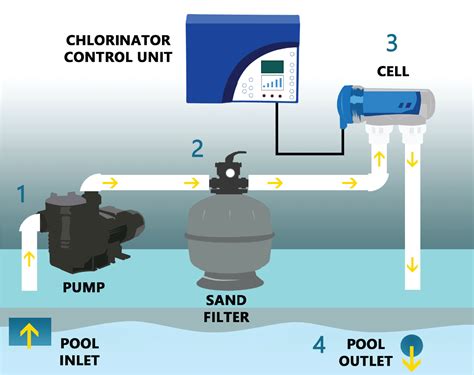 CHLORINATOR CONTROL UNIT

3

CELL

2

1

PUMP

SAND FILTER

POOL INLET

4

POOL OUTLET