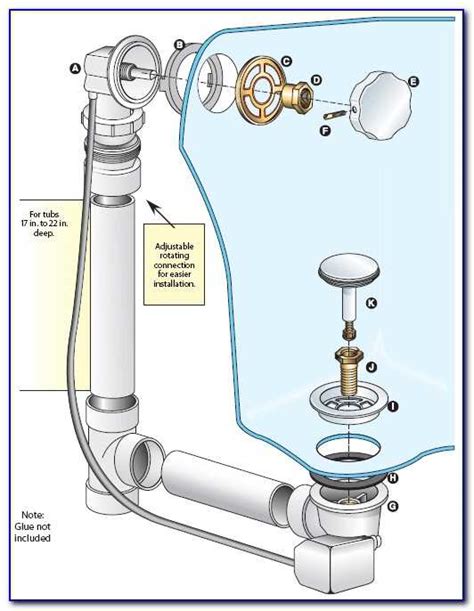 A
B
C
D
E
F
For tubs 17 in. to 22 in. deep.
Adjustable rotating connection for easier installation.
K
J
I
H
G
Note: Glue not included