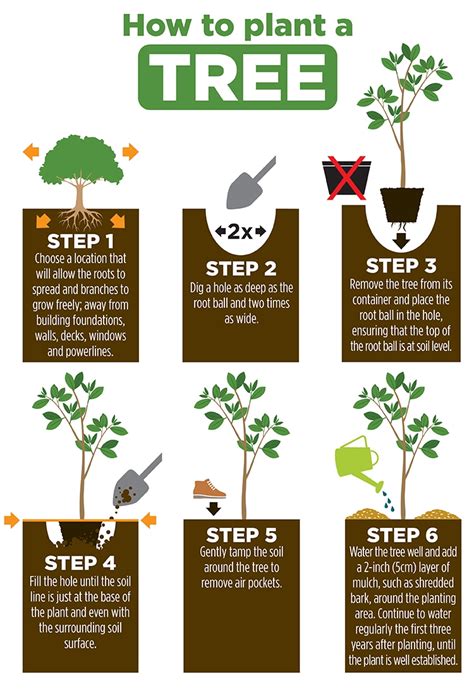 How to plant a
TREE

STEP 1
Choose a location that will allow the roots to spread and branches to grow freely; away from building foundations, walls, decks, windows and powerlines.

2x

STEP 2
Dig a hole as deep as the root ball and two times as wide.

STEP 3
Remove the tree from its container and place the root ball in the hole, ensuring that the top of the root ball is at soil level.

STEP 4
Fill the hole until the soil line is just at the base of the plant and even with the surrounding soil surface.

STEP 5
Gently tamp the soil around the tree to remove air pockets.

STEP 6
Water the tree well and add a 2-inch (5cm) layer of mulch, such as shredded bark, around the planting area. Continue to water regularly the first three years after planting, until the plant is well established.