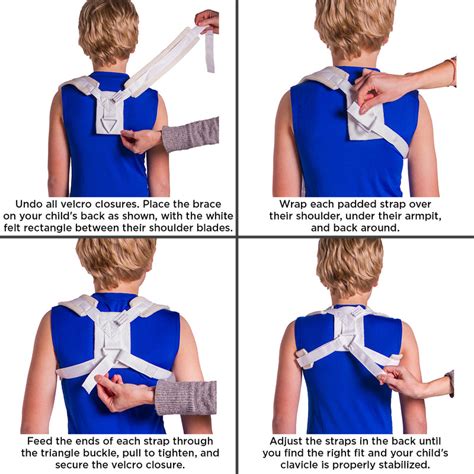 Undo all velcro closures. Place the brace on your child's back as shown, with the white felt rectangle between their shoulder blades.

Wrap each padded strap over their shoulder, under their armpit, and back around.

Feed the ends of each strap through the triangle buckle, pull to tighten, and secure the velcro closure.

Adjust the straps in the back until you find the right fit and your child's clavicle is properly stabilized.