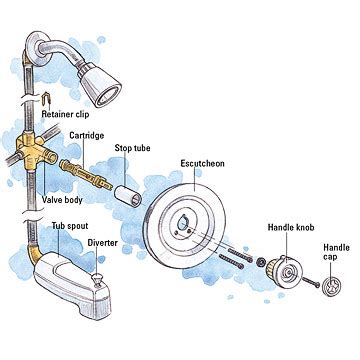 Retainer clip
Cartridge
Stop tube
Escutcheon
Valve body
Tub spout
Diverter
Handle knob
Handle cap