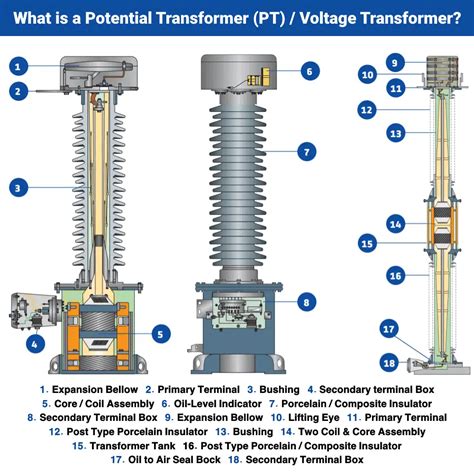 What is a Potential Transformer (PT) / Voltage Transformer?

1
2
3
4
5
6
7
8
9
10
11
12
13
14
15
16
17
18

1. Expansion Bellow 2. Primary Terminal 3. Bushing 4. Secondary terminal Box 5. Core / Coil Assembly 6. Oil-Level Indicator 7. Porcelain / Composite Insulator 8. Secondary Terminal Box 9. Expansion Bellow 10. Lifting Eye 11. Primary Terminal 12. Post Type Porcelain Insulator 13. Bushing 14. Two Coil & Core Assembly 15. Transformer Tank 16. Post Type Porcelain / Composite Insulator 17. Oil to Air Seal Bock 18. Secondary Terminal Box