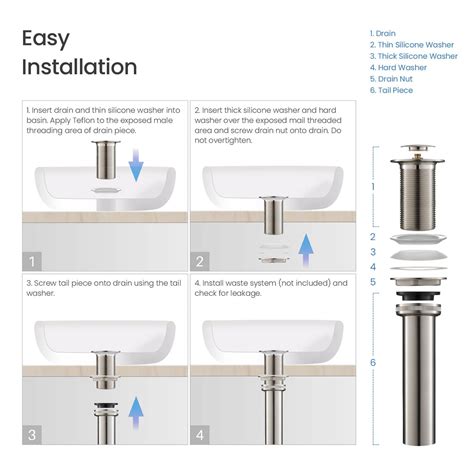 Easy Installation

1. Drain
2. Thin Silicone Washer
3. Thick Silicone Washer
4. Hard Washer
5. Drain Nut
6. Tail Piece

1. Insert drain and thin silicone washer into basin. Apply Teflon to the exposed male threading area of drain piece.

1

2. Insert thick silicone washer and hard washer over the exposed mail threaded area and screw drain nut onto drain. Do not overtighten.

2

3. Screw tail piece onto drain using the tail washer.

3

4. Install waste system (not included) and check for leakage.

4

1
2
3
4
5
6