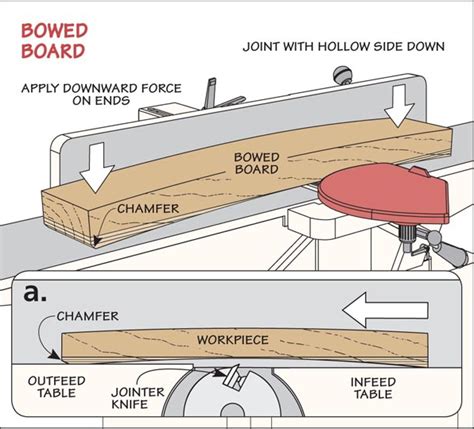 BOWED BOARD

JOINT WITH HOLLOW SIDE DOWN

APPLY DOWNWARD FORCE ON ENDS

BOWED BOARD

CHAMFER

a.

CHAMFER

WORKPIECE

OUTFEED TABLE

JOINTER KNIFE

INFEED TABLE