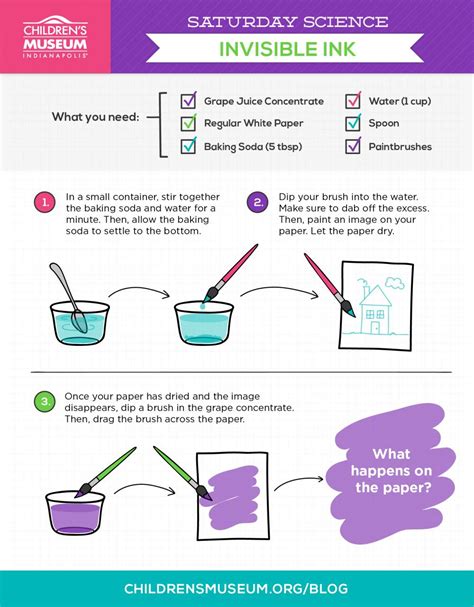 CHILDREN'S MUSEUM INDIANAPOLIS

SATURDAY SCIENCE

INVISIBLE INK

What you need:

Grape Juice Concentrate
Regular White Paper
Baking Soda (5 tbsp)

Water (1 cup)
Spoon
Paintbrushes

1. In a small container, stir together the baking soda and water for a minute. Then, allow the baking soda to settle to the bottom.

2. Dip your brush into the water. Make sure to dab off the excess. Then, paint an image on your paper. Let the paper dry.

3. Once your paper has dried and the image disappears, dip a brush in the grape concentrate. Then, drag the brush across the paper.

What happens on the paper?

CHILDRENSMUSEUM.ORG/BLOG