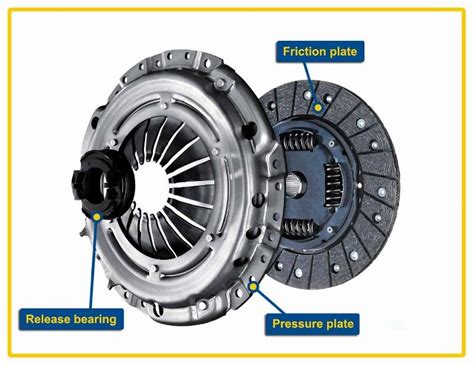 Friction plate

Release bearing

Pressure plate