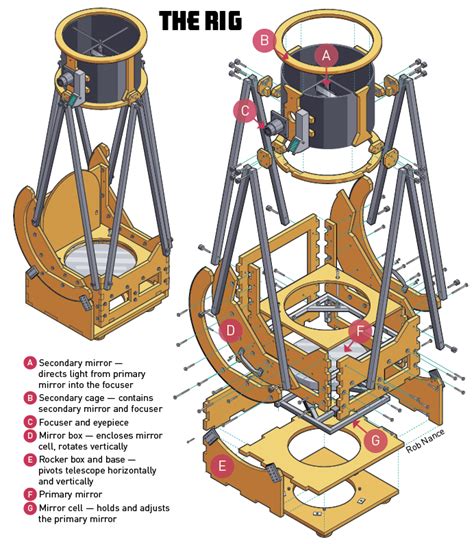 THE RIG

B

A

C

D

F

G

E

Rob Nance

A Secondary mirror — directs light from primary mirror into the focuser

B Secondary cage — contains secondary mirror and focuser

C Focuser and eyepiece

D Mirror box — encloses mirror cell, rotates vertically

E Rocker box and base — pivots telescope horizontally and vertically

F Primary mirror

G Mirror cell — holds and adjusts the primary mirror