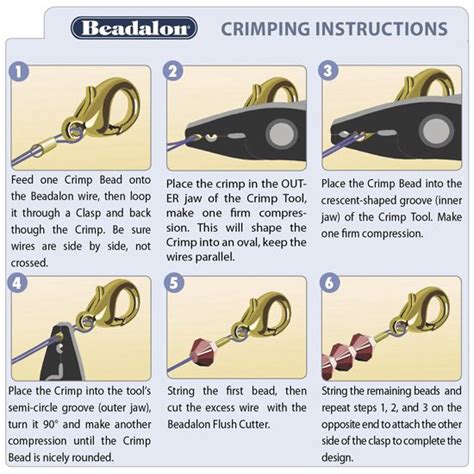 Beadalon CRIMPING INSTRUCTIONS

1

Feed one Crimp Bead onto the Beadalon wire, then loop it through a Clasp and back though the Crimp. Be sure wires are side by side, not crossed.

2

Place the crimp in the OUTER jaw of the Crimp Tool, make one firm compression. This will shape the Crimp into an oval, keep the wires parallel.

3

Place the Crimp Bead into the crescent-shaped groove (inner jaw) of the Crimp Tool. Make one firm compression.

4

Place the Crimp into the tool's semi-circle groove (outer jaw), turn it 90° and make another compression until the Crimp Bead is nicely rounded.

5

String the first bead, then cut the excess wire with the Beadalon Flush Cutter.

6

String the remaining beads and repeat steps 1, 2, and 3 on the opposite end to attach the other side of the clasp to complete the design.