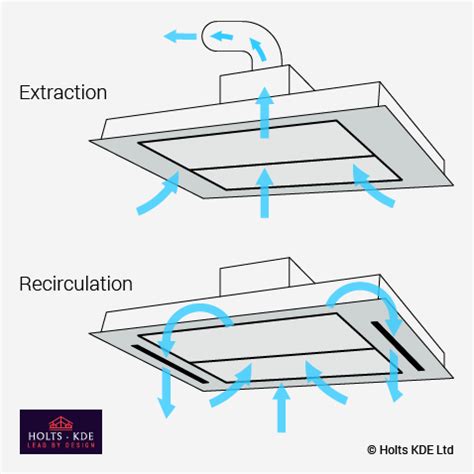 Extraction

Recirculation

HOLTS - KDE
LEAD BY DESIGN

© Holts KDE Ltd