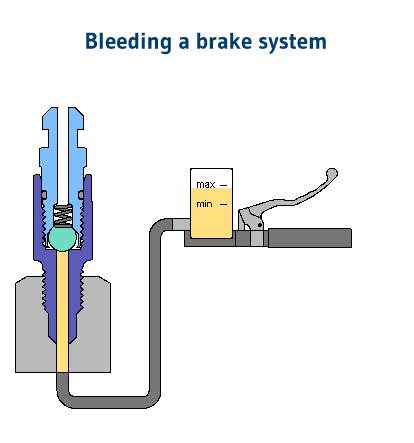 Bleeding a brake system

max –

min –