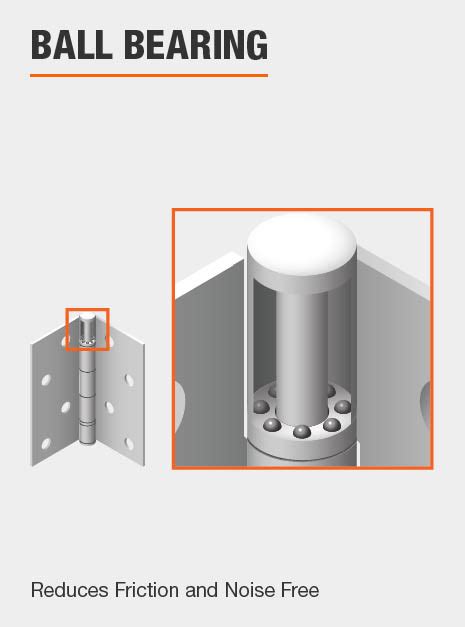 BALL BEARING

Reduces Friction and Noise Free