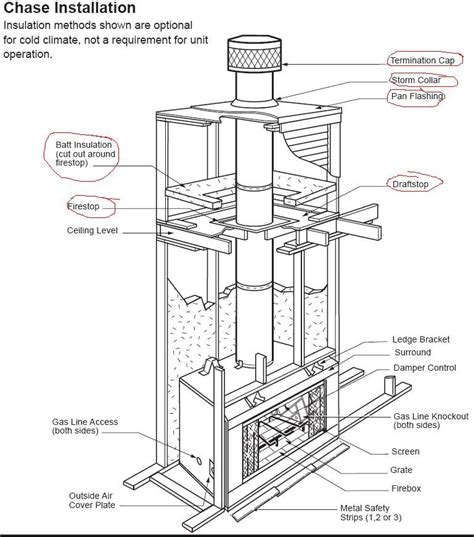 Chase Installation

Insulation methods shown are optional for cold climate, not a requirement for unit operation.

Termination Cap

Storm Collar

Pan Flashing

Batt Insulation (cut out around firestop)

Draftstop

Firestop

Ceiling Level

Ledge Bracket

Surround

Damper Control

Gas Line Access (both sides)

Gas Line Knockout (both sides)

Screen

Grate

Firebox

Outside Air Cover Plate

Metal Safety Strips (1,2 or 3)