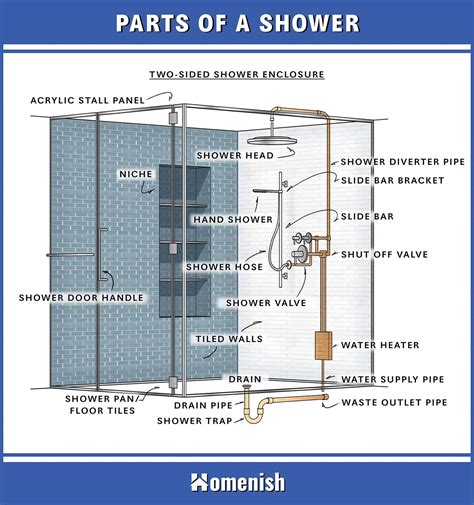 PARTS OF A SHOWER

TWO-SIDED SHOWER ENCLOSURE

ACRYLIC STALL PANEL

SHOWER HEAD

SHOWER DIVERTER PIPE

NICHE

SLIDE BAR BRACKET

HAND SHOWER

SLIDE BAR

SHUT OFF VALVE

SHOWER HOSE

SHOWER DOOR HANDLE

SHOWER VALVE

TILED WALLS

WATER HEATER

DRAIN

WATER SUPPLY PIPE

SHOWER PAN/ FLOOR TILES

DRAIN PIPE

WASTE OUTLET PIPE

SHOWER TRAP

Homenish