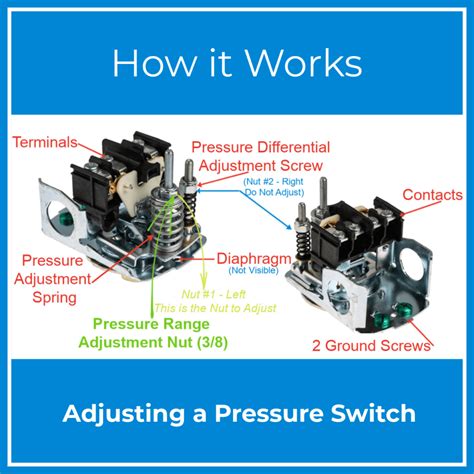 How it Works

Terminals

Pressure Differential Adjustment Screw

(Nut #2 - Right Do Not Adjust)

Contacts

Pressure Adjustment Spring

Diaphragm (Not Visible)

Nut #1 - Left This is the Nut to Adjust

Pressure Range Adjustment Nut (3/8)

2 Ground Screws

Adjusting a Pressure Switch