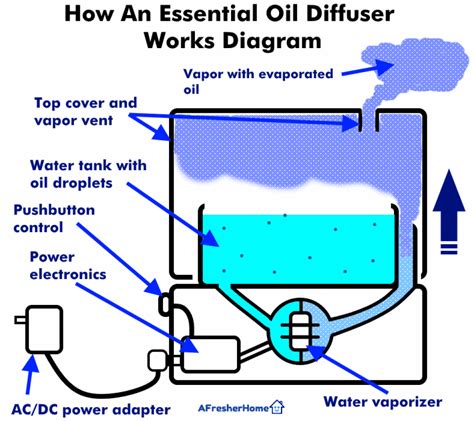 How An Essential Oil Diffuser Works Diagram

Vapor with evaporated oil

Top cover and vapor vent

Water tank with oil droplets

Pushbutton control

Power electronics

AC/DC power adapter

AFresherHome

Water vaporizer