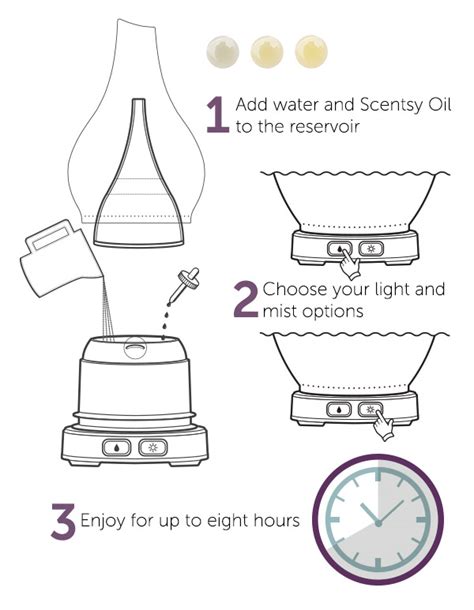 1 Add water and Scentsy Oil to the reservoir

2 Choose your light and mist options

3 Enjoy for up to eight hours