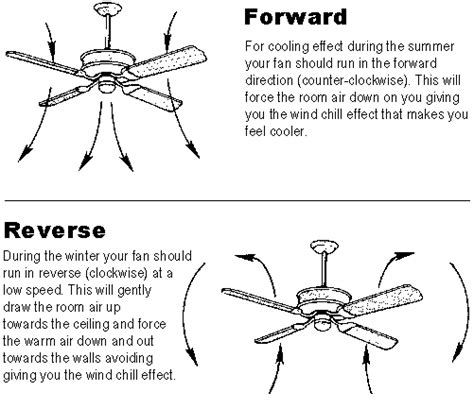 Forward

For cooling effect during the summer your fan should run in the forward direction (counter-clockwise). This will force the room air down on you giving you the wind chill effect that makes you feel cooler.

Reverse

During the winter your fan should run in reverse (clockwise) at a low speed. This will gently draw the room air up towards the ceiling and force the warm air down and out towards the walls avoiding giving you the wind chill effect.