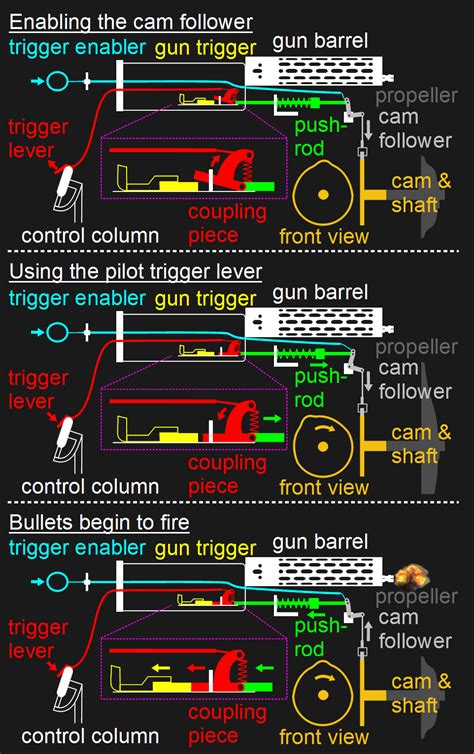 Enabling the cam follower

trigger enabler gun trigger gun barrel

propeller

cam follower

trigger lever

push-rod

cam & shaft

control column

coupling piece

front view

Using the pilot trigger lever

trigger enabler gun trigger gun barrel

propeller

cam follower

trigger lever

push-rod

cam & shaft

control column

coupling piece

front view

Bullets begin to fire

trigger enabler gun trigger gun barrel

propeller

cam follower

trigger lever

push-rod

cam & shaft

control column

coupling piece

front view