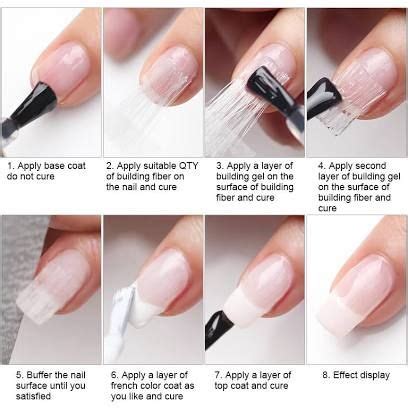 1. Apply base coat do not cure

2. Apply suitable QTY of building fiber on the nail and cure

3. Apply a layer of building gel on the surface of building fiber and cure

4. Apply second layer of building gel on the surface of building fiber and cure

5. Buffer the nail surface until you satisfied

6. Apply a layer of french color coat as you like and cure

7. Apply a layer of top coat and cure

8. Effect display