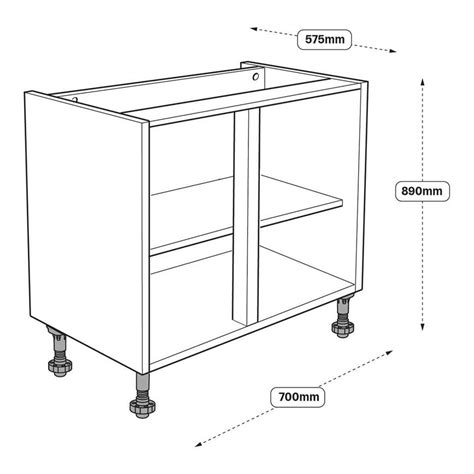 575mm

890mm

700mm